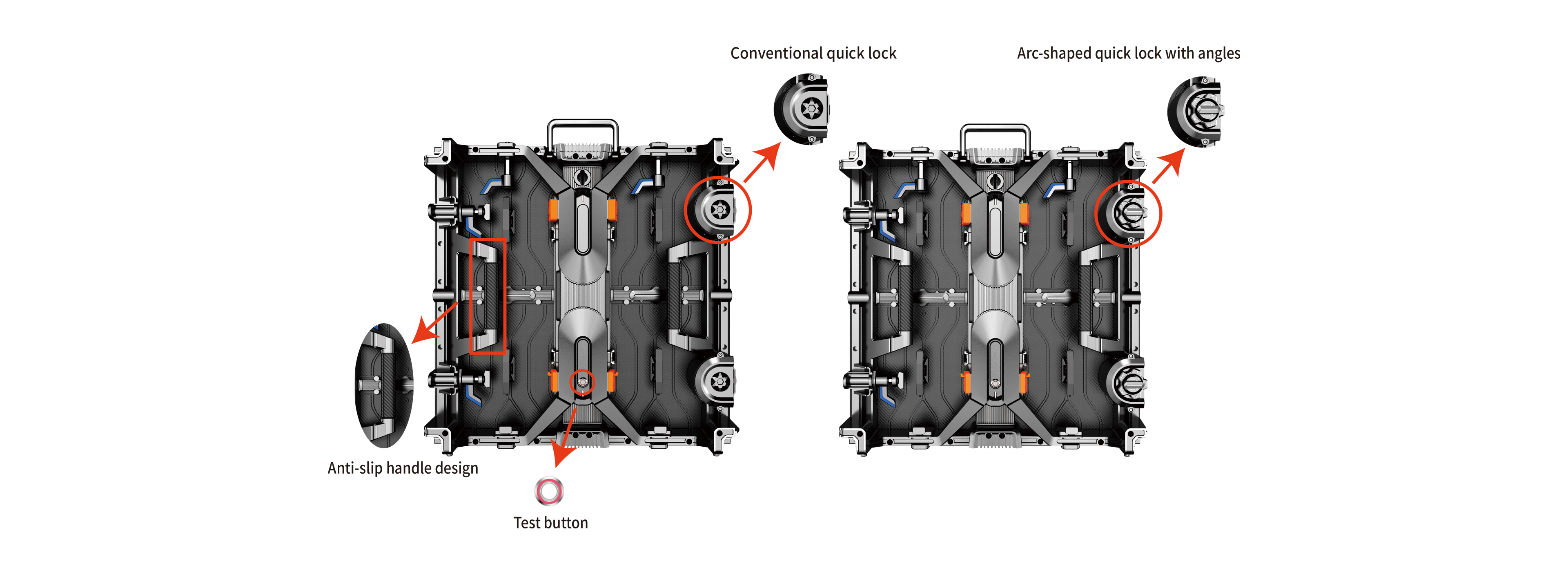 Conventional quick lock

Arc-shaped quick lock with angles

Anti-slip handle design

Test button